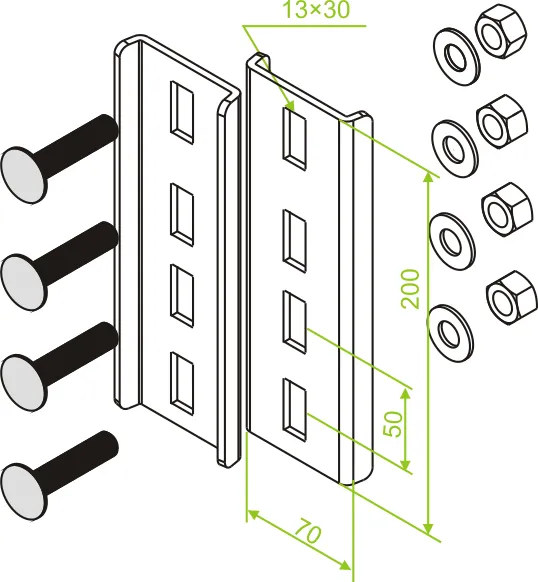 13×30
200
50
70