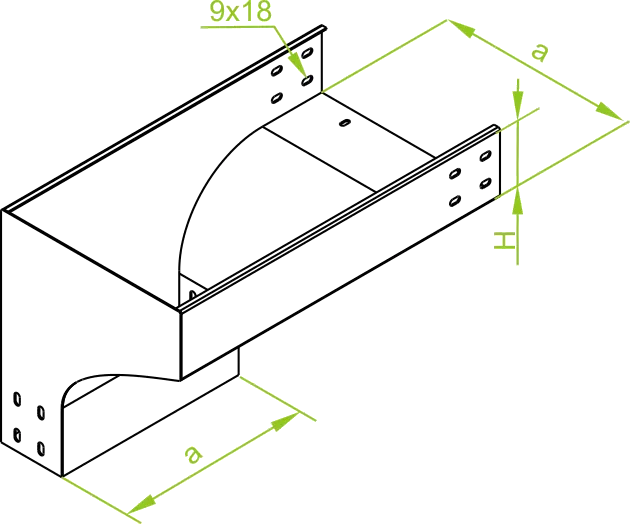 9x18
a
H
a