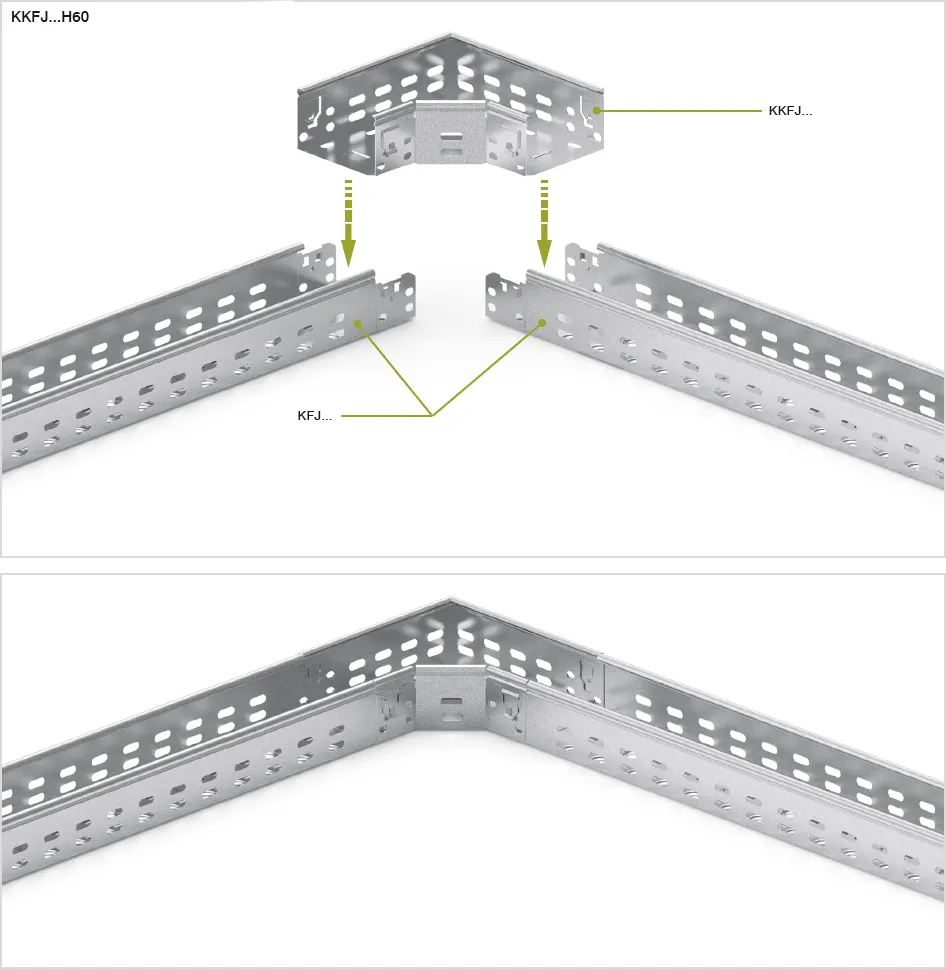 KKFJ...H60

KKFJ...

KFJ...