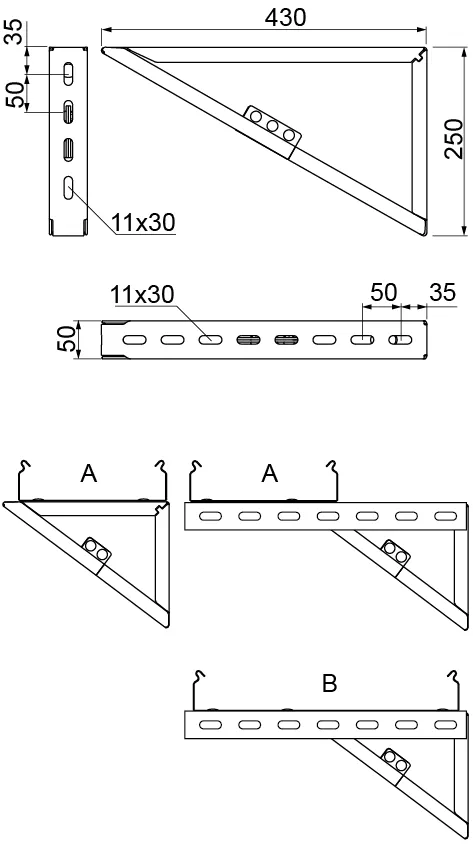 35
50
11x30
430
250
11x30
50
35
50
A
A
B